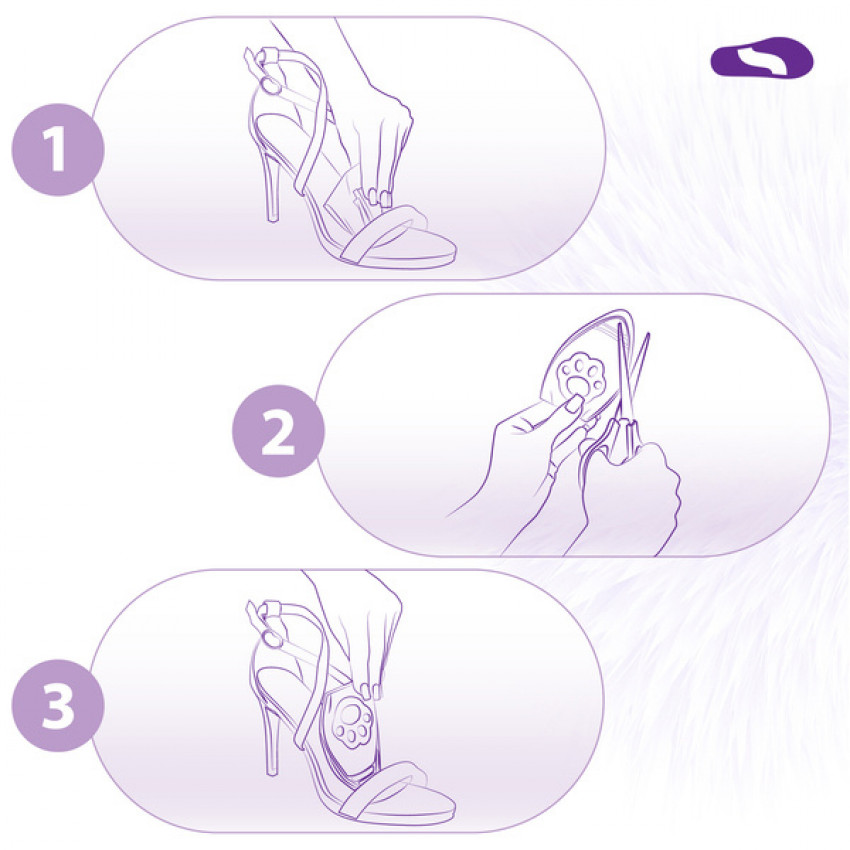 1

2

3